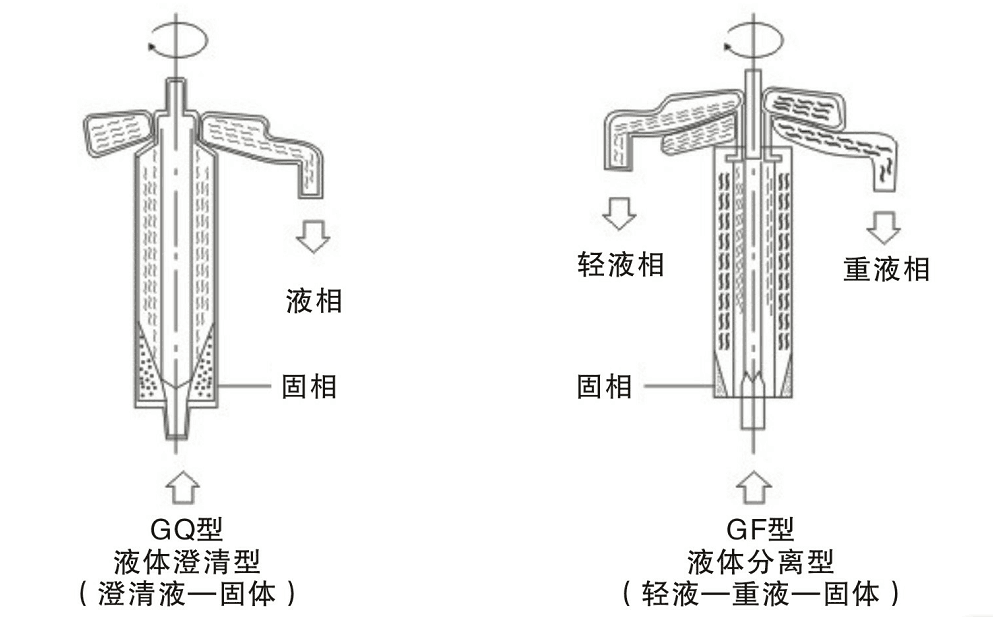 液相

固相

GQ型
液体澄清型
（澄清液—固体）

轻液相

重液相

固相

GF型
液体分离型
（轻液—重液—固体）